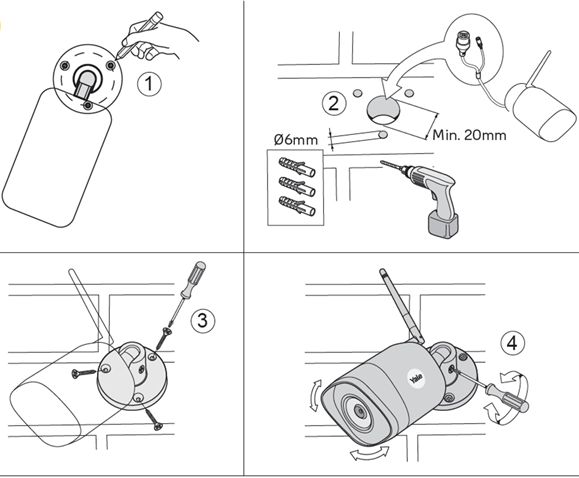 1

2

Ø6mm

Min. 20mm

3

4

Yale